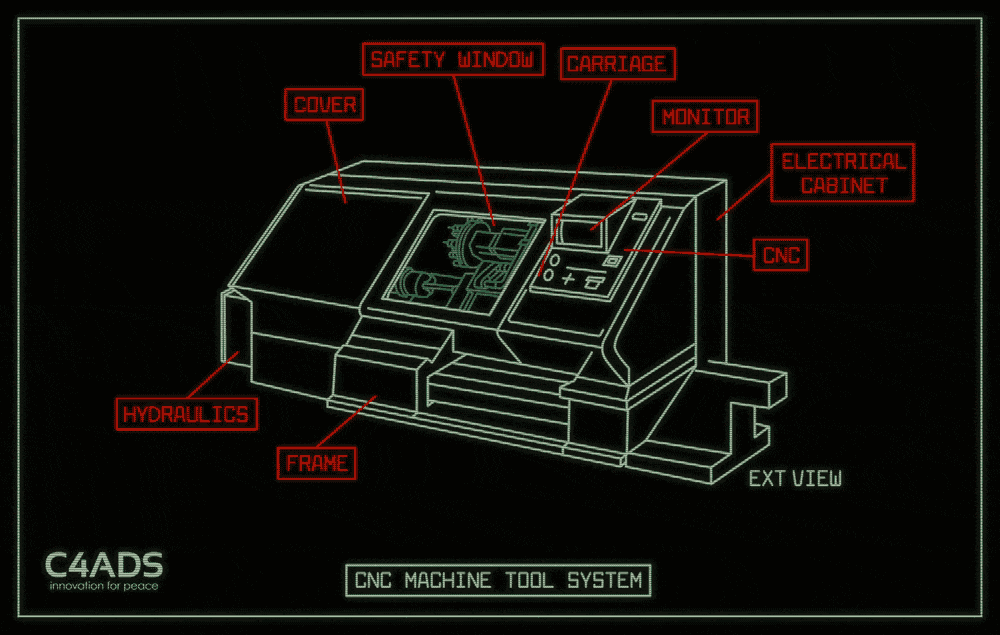 SAFETY WINDOW
CARRIAGE
COVER
MONITOR
ELECTRICAL CABINET
CNC
HYDRAULICS
FRAME
EXT VIEW
C4ADS
innovation for peace
CNC MACHINE TOOL SYSTEM